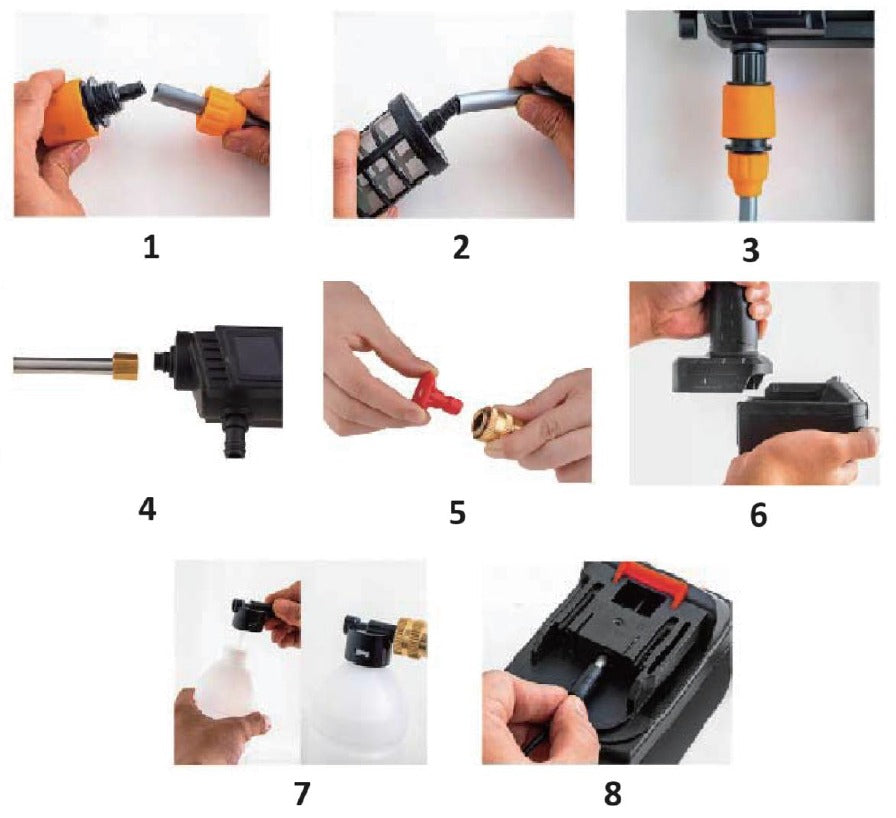 1 2 3

4 5 6

7 8